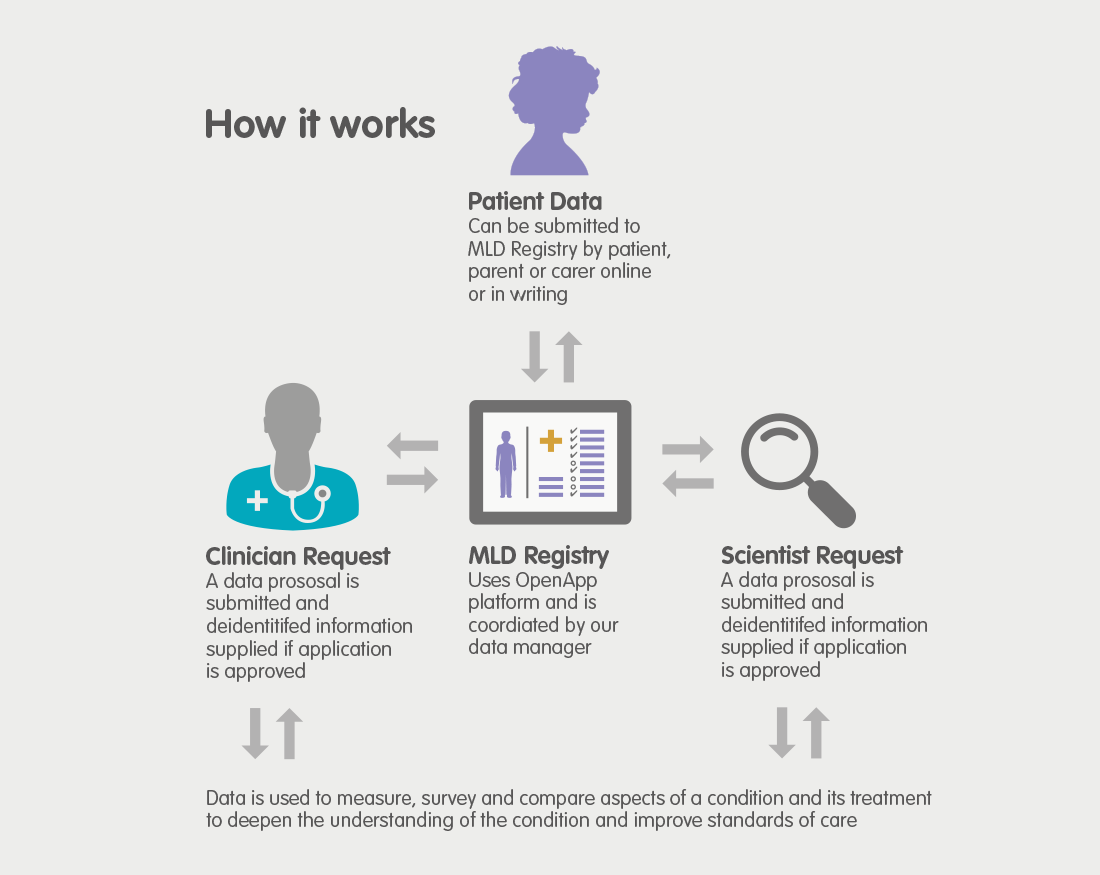 How it works

Patient Data
Can be submitted to MLD Registry by patient, parent or carer online or in writing

Clinician Request
A data prososal is submitted and deidentitifed information supplied if application is approved

MLD Registry
Uses OpenApp platform and is coordiated by our data manager

Scientist Request
A data prososal is submitted and deidentitifed information supplied if application is approved

Data is used to measure, survey and compare aspects of a condition and its treatment to deepen the understanding of the condition and improve standards of care